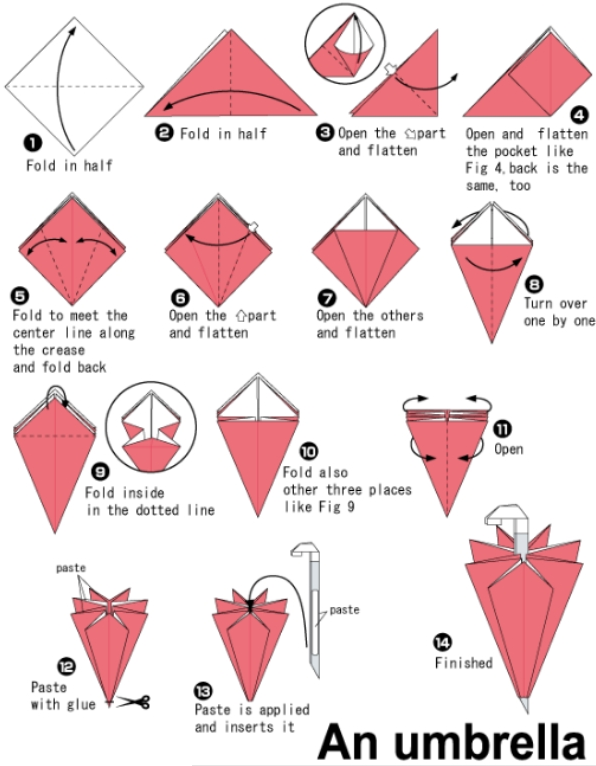 ❶ Fold in half

❷ Fold in half

❸ Open the ⇧part and flatten

❹ Open and flatten the pocket like Fig 4, back is the same, too

❺ Fold to meet the center line along the crease and fold back

❻ Open the ⇧part and flatten

❼ Open the others and flatten

❽ Turn over one by one

❾ Fold inside in the dotted line

❿ Fold also other three places like Fig 9

⓫ Open

paste

⓬ Paste with glue

paste

⓭ Paste is applied and inserts it

⓮ Finished

An umbrella