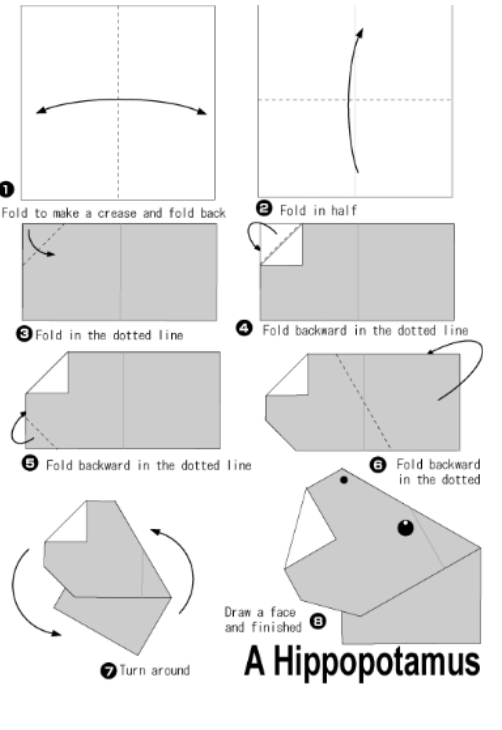 ❶ Fold to make a crease and fold back

❷ Fold in half

❸ Fold in the dotted line

❹ Fold backward in the dotted line

❺ Fold backward in the dotted line

❻ Fold backward in the dotted

❼ Turn around

Draw a face and finished ❽

A Hippopotamus